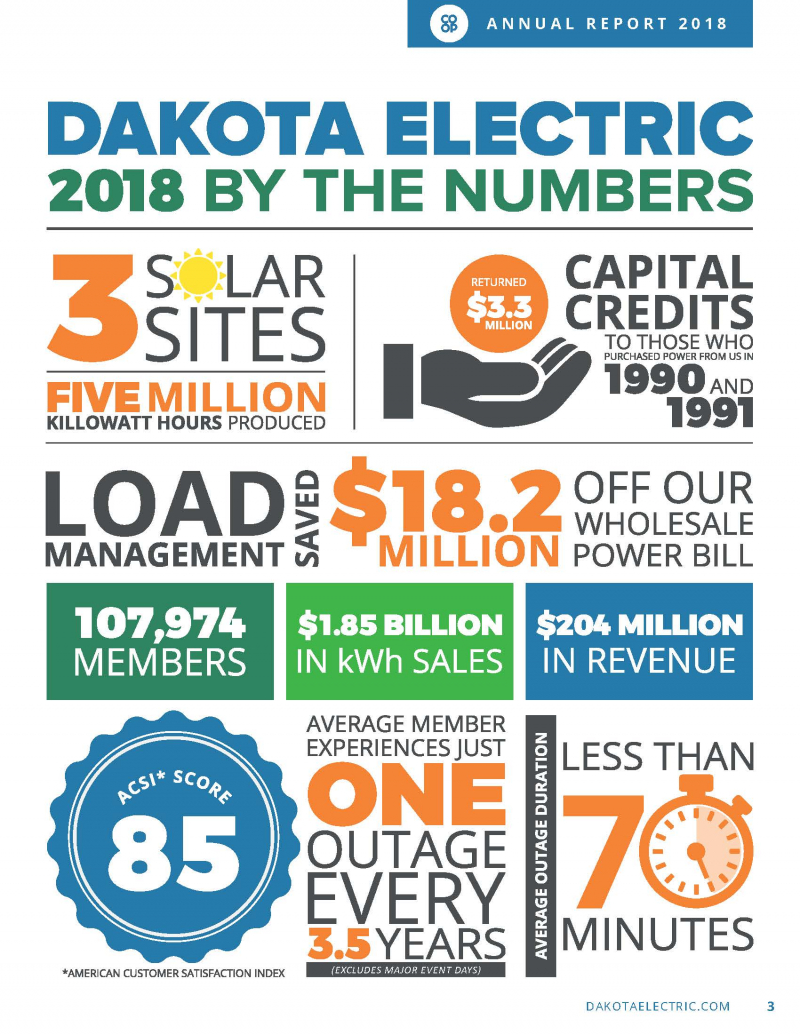 ANNUAL REPORT 2018

DAKOTA ELECTRIC
2018 BY THE NUMBERS

3 SOLAR SITES
FIVE MILLION
KILLOWATT HOURS PRODUCED

RETURNED
$3.3
MILLION
CAPITAL CREDITS
TO THOSE WHO PURCHASED POWER FROM US IN
1990 AND 1991

LOAD MANAGEMENT SAVED $18.2 MILLION OFF OUR WHOLESALE POWER BILL

107,974
MEMBERS

$1.85 BILLION
IN kWh SALES

$204 MILLION
IN REVENUE

ACSI* SCORE
85
*AMERICAN CUSTOMER SATISFACTION INDEX

AVERAGE MEMBER EXPERIENCES JUST
ONE
OUTAGE
EVERY
3.5 YEARS
(EXCLUDES MAJOR EVENT DAYS)

AVERAGE OUTAGE DURATION
LESS THAN
70
MINUTES

DAKOTAELECTRIC.COM 3