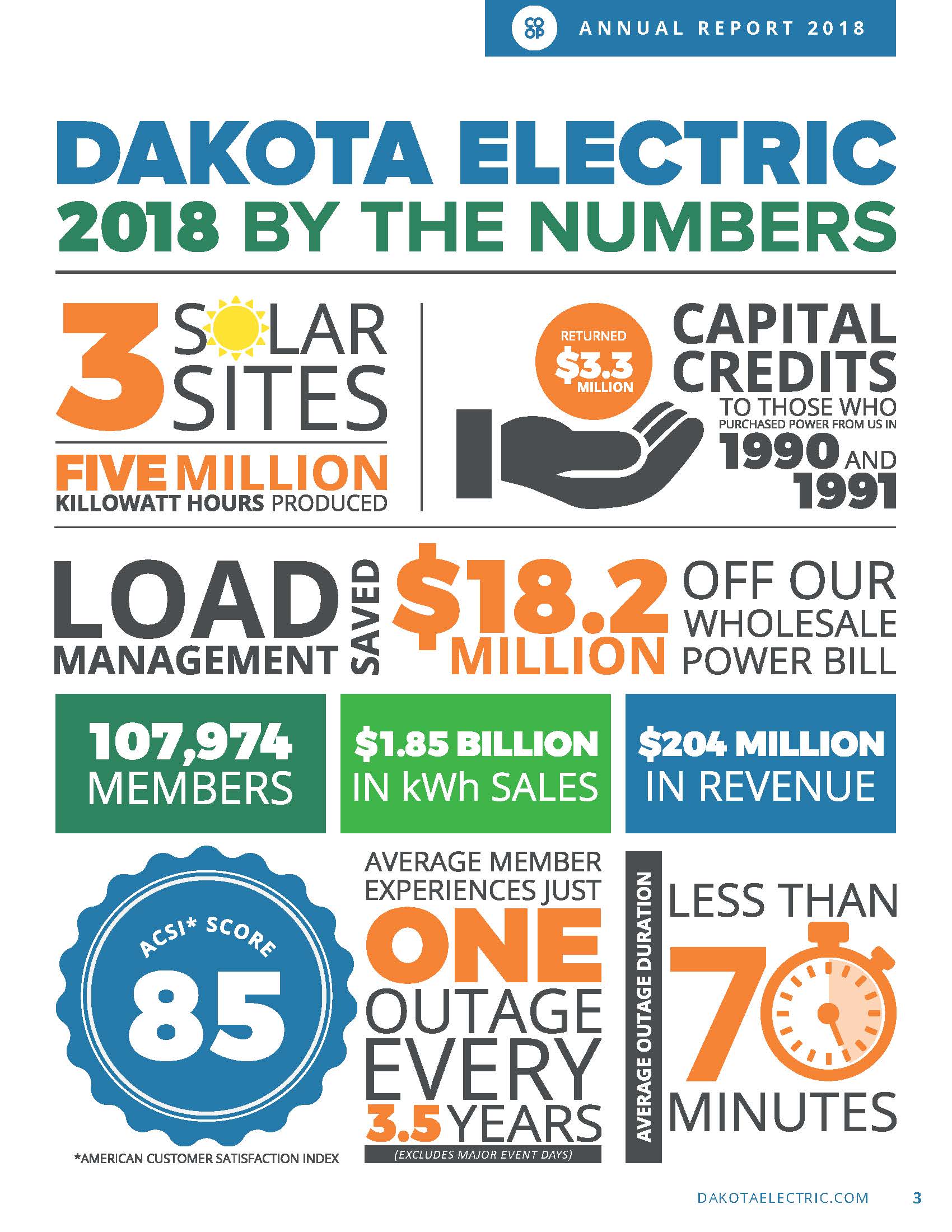 CO OP ANNUAL REPORT 2018

DAKOTA ELECTRIC
2018 BY THE NUMBERS

3 SOLAR SITES

FIVE MILLION KILLOWATT HOURS PRODUCED

RETURNED $3.3 MILLION

CAPITAL CREDITS TO THOSE WHO PURCHASED POWER FROM US IN 1990 AND 1991

LOAD MANAGEMENT SAVED $18.2 MILLION OFF OUR WHOLESALE POWER BILL

107,974 MEMBERS

$1.85 BILLION IN kWh SALES

$204 MILLION IN REVENUE

ACSI* SCORE 85

*AMERICAN CUSTOMER SATISFACTION INDEX

AVERAGE MEMBER EXPERIENCES JUST ONE OUTAGE EVERY 3.5 YEARS

(EXCLUDES MAJOR EVENT DAYS)

AVERAGE OUTAGE DURATION

LESS THAN 70 MINUTES

DAKOTAELECTRIC.COM 3