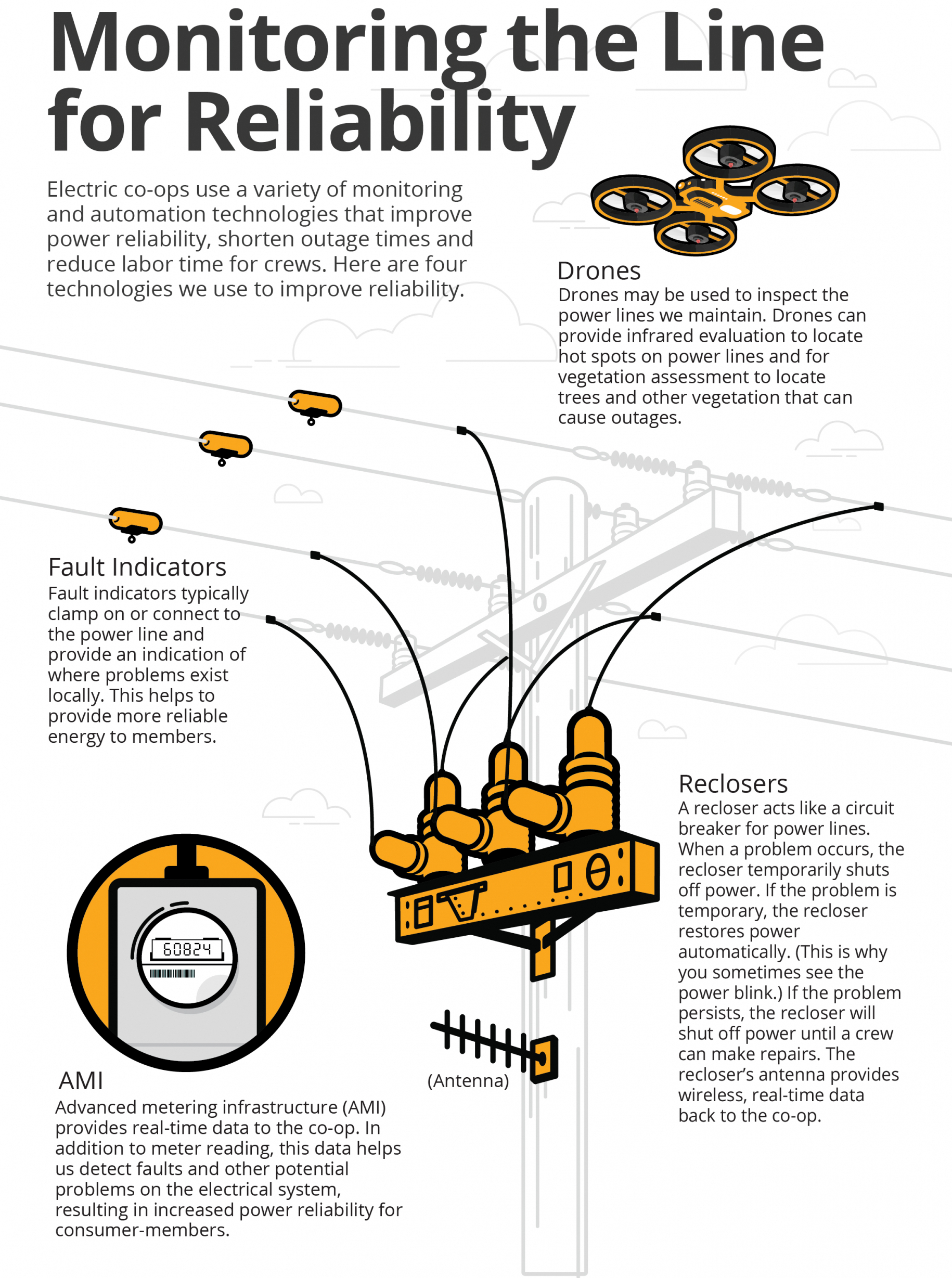 Monitoring the Line for Reliability

Electric co-ops use a variety of monitoring and automation technologies that improve power reliability, shorten outage times and reduce labor time for crews. Here are four technologies we use to improve reliability.

Drones
Drones may be used to inspect the power lines we maintain. Drones can provide infrared evaluation to locate hot spots on power lines and for vegetation assessment to locate trees and other vegetation that can cause outages.

Fault Indicators
Fault indicators typically clamp on or connect to the power line and provide an indication of where problems exist locally. This helps to provide more reliable energy to members.

Reclosers
A recloser acts like a circuit breaker for power lines. When a problem occurs, the recloser temporarily shuts off power. If the problem is temporary, the recloser restores power automatically. (This is why you sometimes see the power blink.) If the problem persists, the recloser will shut off power until a crew can make repairs. The recloser's antenna provides wireless, real-time data back to the co-op.

60824

(Antenna)

AMI
Advanced metering infrastructure (AMI) provides real-time data to the co-op. In addition to meter reading, this data helps us detect faults and other potential problems on the electrical system, resulting in increased power reliability for consumer-members.