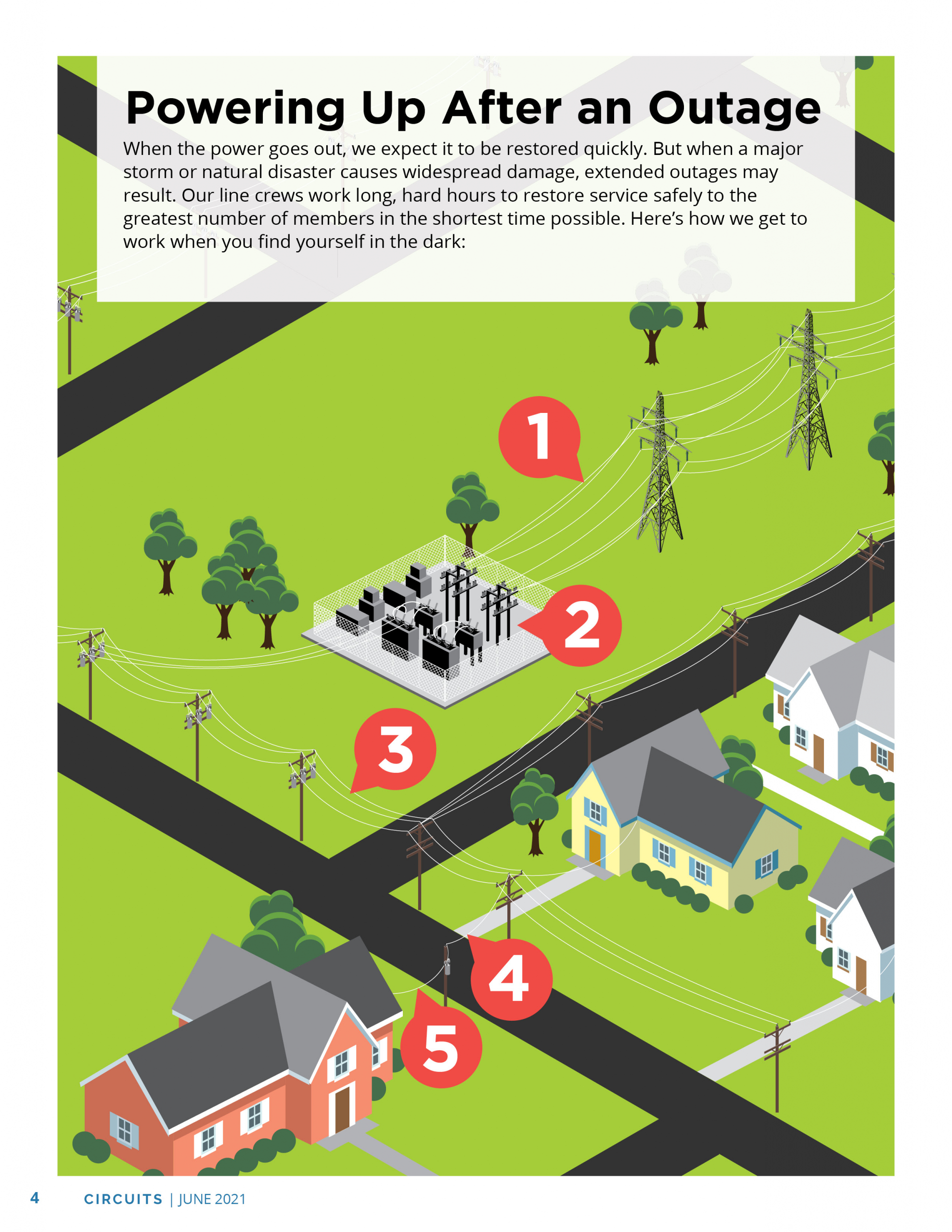 Powering Up After an Outage

When the power goes out, we expect it to be restored quickly. But when a major storm or natural disaster causes widespread damage, extended outages may result. Our line crews work long, hard hours to restore service safely to the greatest number of members in the shortest time possible. Here's how we get to work when you find yourself in the dark:

1

2

3

4

5

4 CIRCUITS | JUNE 2021