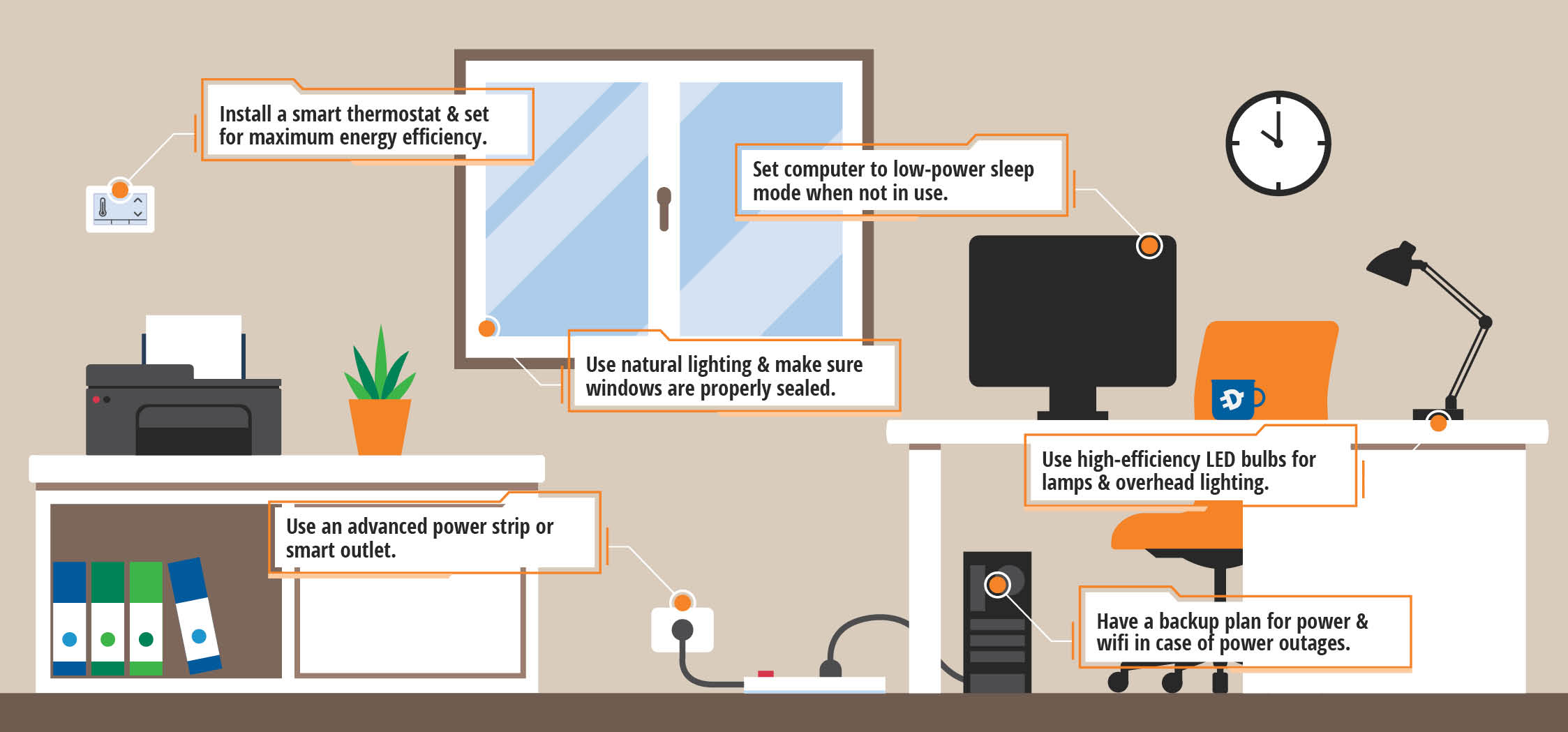 Install a smart thermostat & set for maximum energy efficiency.

Set computer to low-power sleep mode when not in use.

Use natural lighting & make sure windows are properly sealed.

Use high-efficiency LED bulbs for lamps & overhead lighting.

Use an advanced power strip or smart outlet.

Have a backup plan for power & wifi in case of power outages.